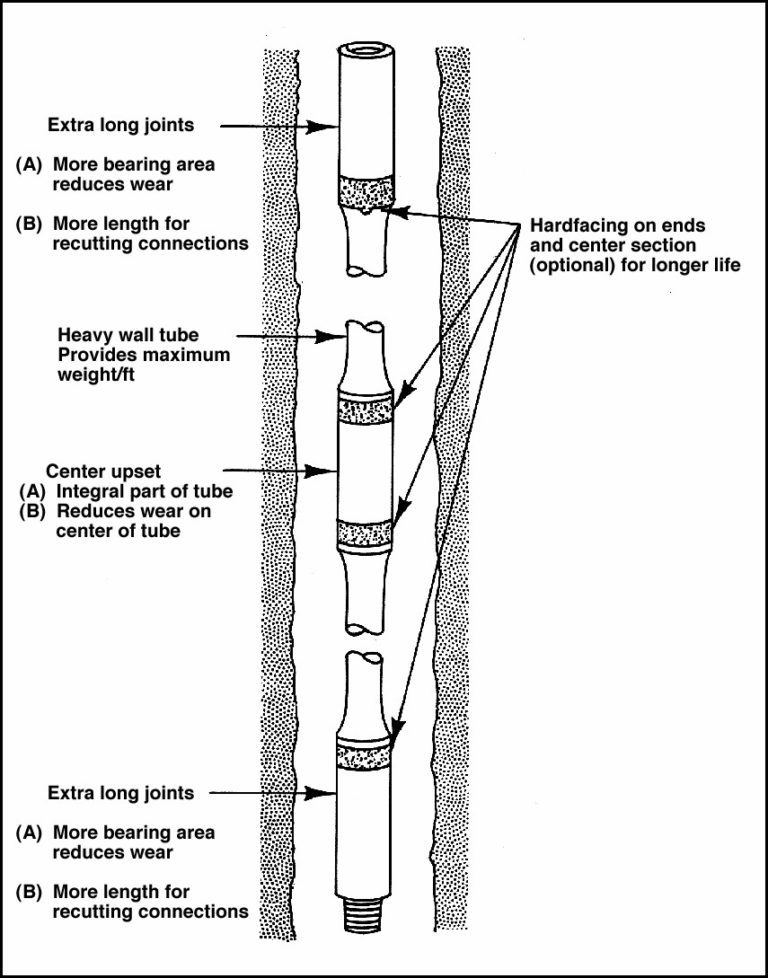 Extra long joints

(A) More bearing area reduces wear

(B) More length for recutting connections

Hardfacing on ends and center section (optional) for longer life

Heavy wall tube Provides maximum weight/ft

Center upset
(A) Integral part of tube
(B) Reduces wear on center of tube

Extra long joints

(A) More bearing area reduces wear

(B) More length for recutting connections