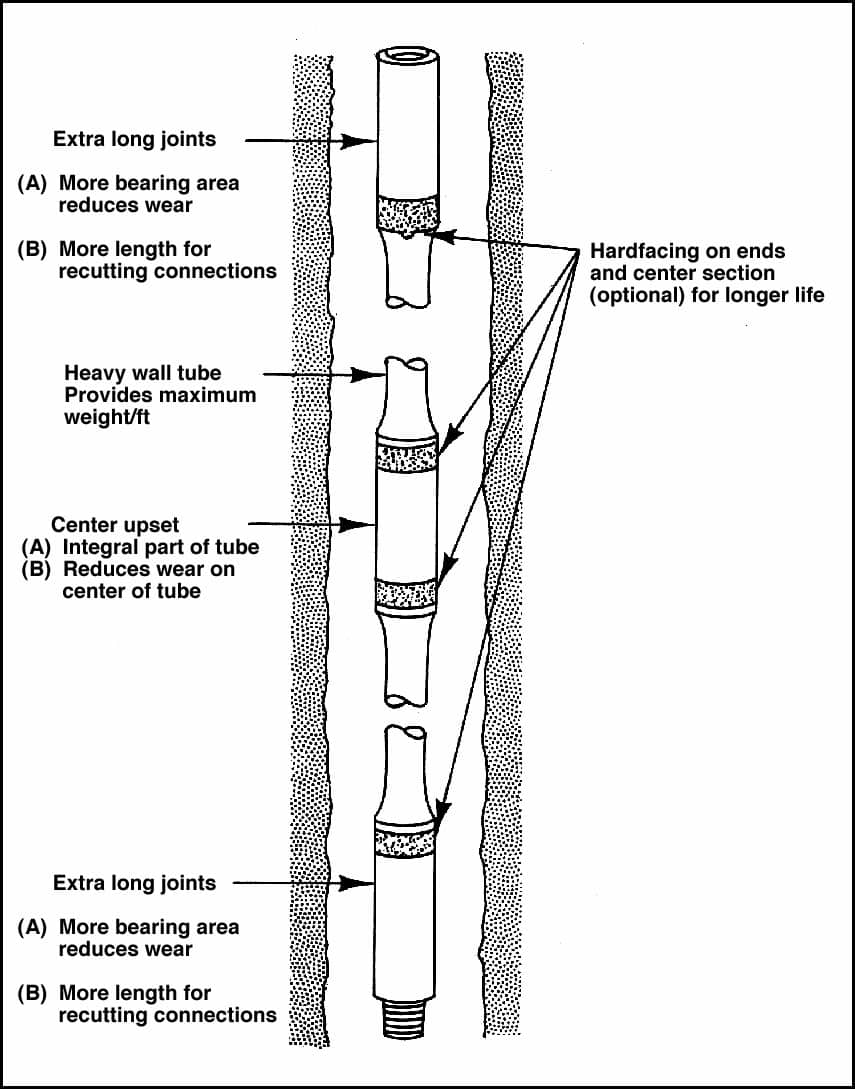 Extra long joints

(A) More bearing area reduces wear

(B) More length for recutting connections

Hardfacing on ends and center section (optional) for longer life

Heavy wall tube Provides maximum weight/ft

Center upset
(A) Integral part of tube
(B) Reduces wear on center of tube

Extra long joints

(A) More bearing area reduces wear

(B) More length for recutting connections