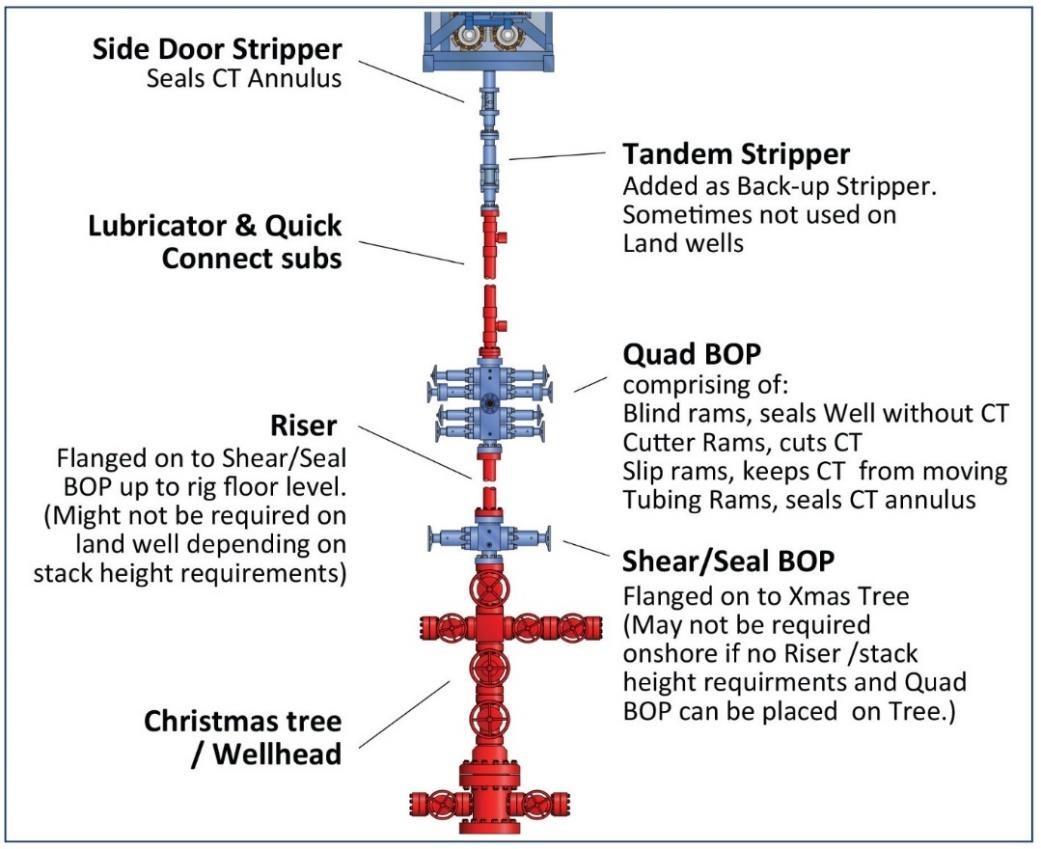 Side Door Stripper
Seals CT Annulus

Tandem Stripper
Added as Back-up Stripper. Sometimes not used on Land wells

Lubricator & Quick Connect subs

Quad BOP
comprising of:
Blind rams, seals Well without CT
Cutter Rams, cuts CT
Slip rams, keeps CT from moving
Tubing Rams, seals CT annulus

Riser
Flanged on to Shear/Seal BOP up to rig floor level. (Might not be required on land well depending on stack height requirements)

Shear/Seal BOP
Flanged on to Xmas Tree (May not be required onshore if no Riser /stack height requirments and Quad BOP can be placed on Tree.)

Christmas tree / Wellhead