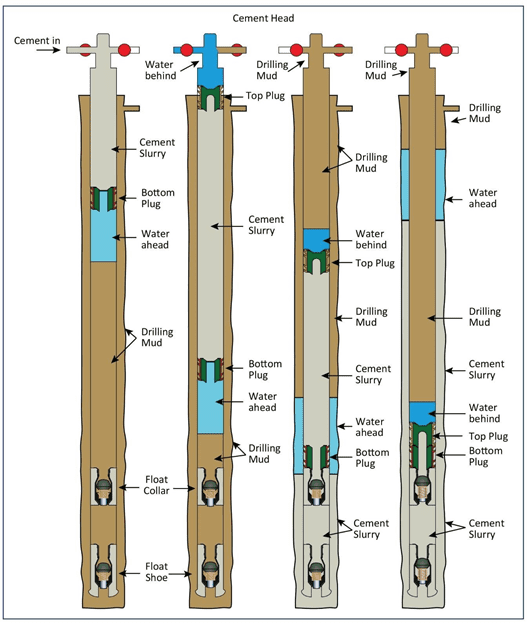 Cement Head

Cement in

Cement Slurry

Bottom Plug

Water ahead

Drilling Mud

Float Collar

Float Shoe

Water behind

Top Plug

Cement Slurry

Bottom Plug

Water ahead

Drilling Mud

Drilling Mud

Drilling Mud

Water behind

Top Plug

Drilling Mud

Cement Slurry

Water ahead

Bottom Plug

Cement Slurry

Drilling Mud

Drilling Mud

Water ahead

Drilling Mud

Cement Slurry

Water behind

Top Plug

Bottom Plug

Cement Slurry