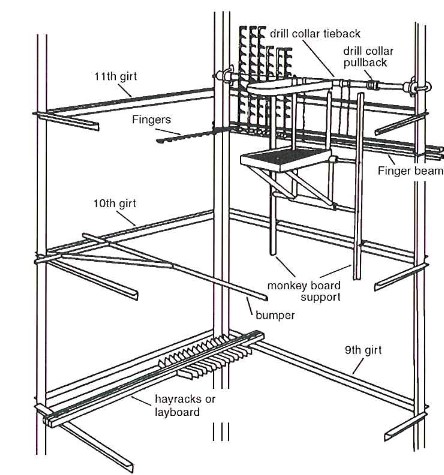 drill collar tieback

drill collar pullback

11th girt

Fingers

Finger beam

10th girt

monkey board support

bumper

9th girt

hayracks or layboard