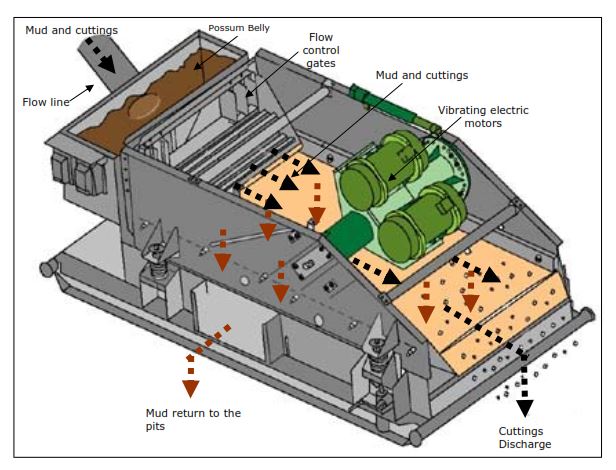 Mud and cuttings

Possum Belly

Flow control gates

Mud and cuttings

Flow line

Vibrating electric motors

Mud return to the pits

Cuttings Discharge