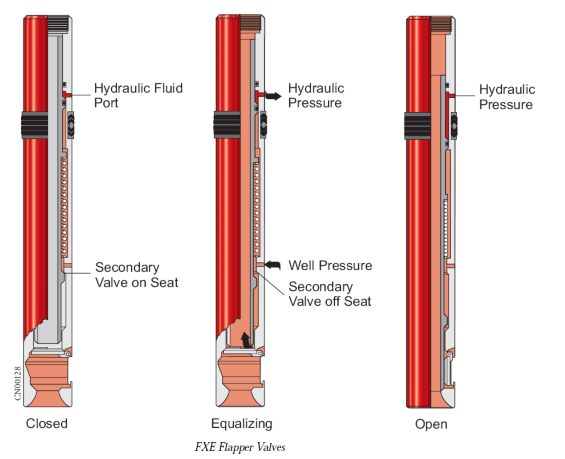 Hydraulic Fluid Port

Secondary Valve on Seat

CN00128

Closed

Hydraulic Pressure

Well Pressure

Secondary Valve off Seat

Equalizing

Hydraulic Pressure

Open

FXE Flapper Valves