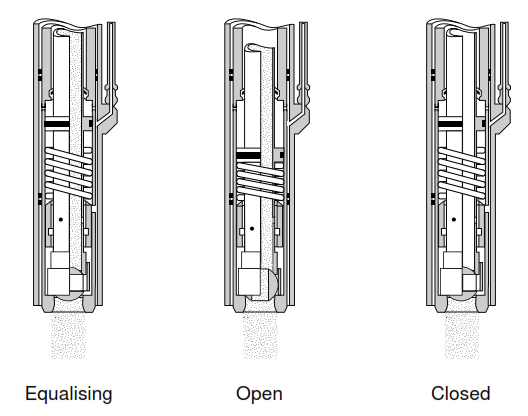 Equalising

Open

Closed