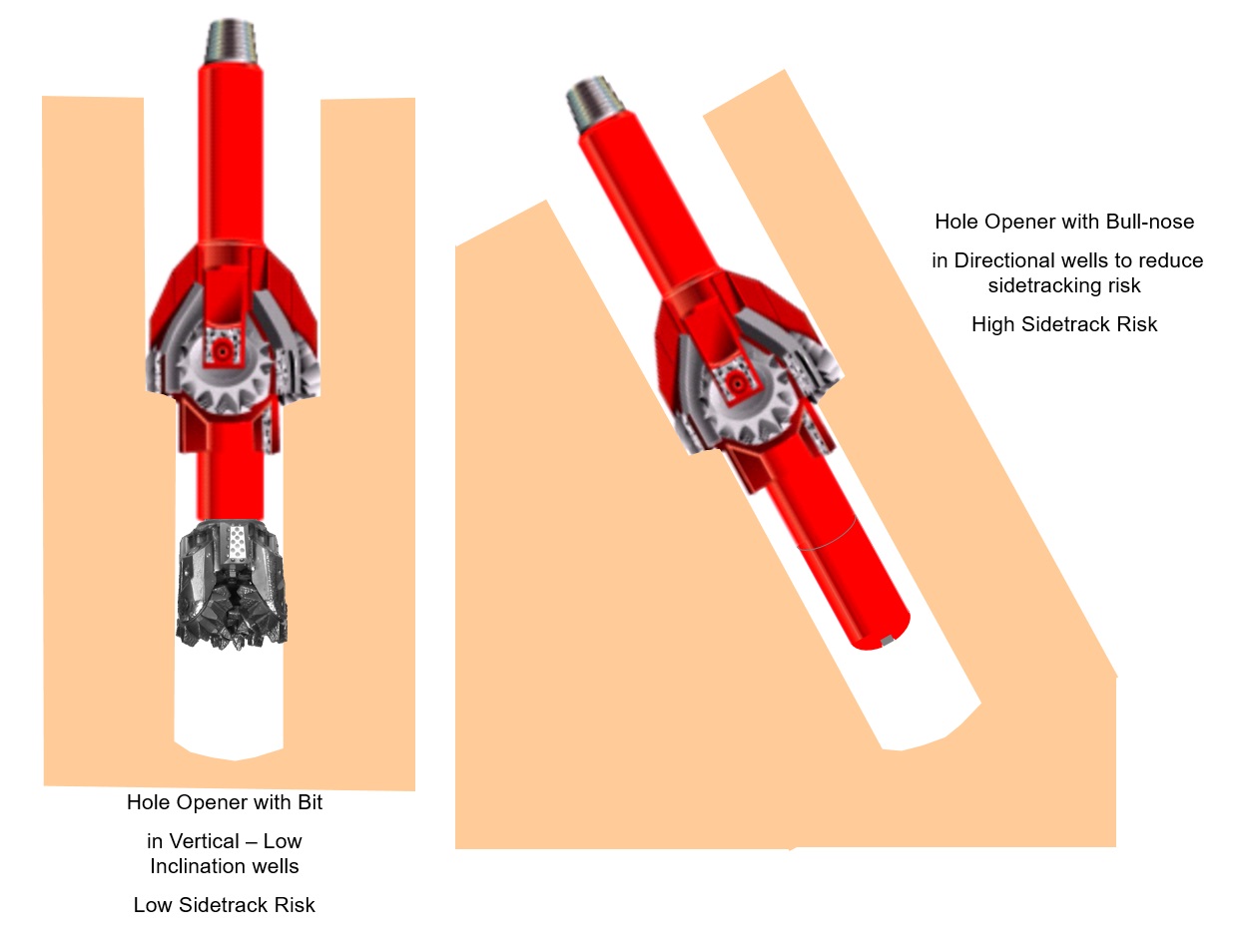 Hole Opener with Bull-nose

in Directional wells to reduce sidetracking risk

High Sidetrack Risk

Hole Opener with Bit

in Vertical – Low Inclination wells

Low Sidetrack Risk