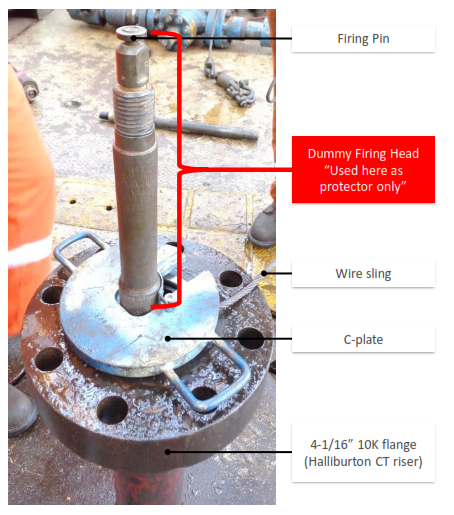 Firing Pin

Dummy Firing Head “Used here as protector only”

Wire sling

C-plate

4-1/16” 10K flange (Halliburton CT riser)