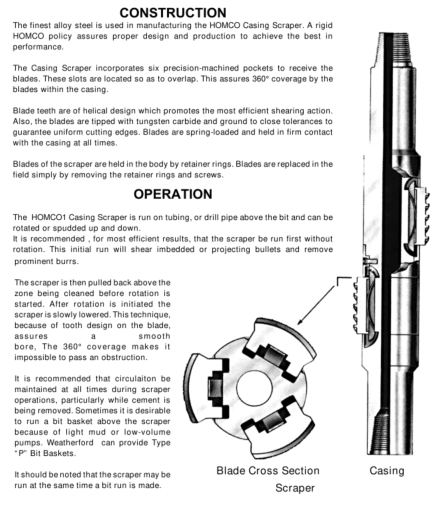 CONSTRUCTION

The finest alloy steel is used in manufacturing the HOMCO Casing Scraper. A rigid HOMCO policy assures proper design and production to achieve the best in performance.

The Casing Scraper incorporates six precision-machined pockets to receive the blades. These slots are located so as to overlap. This assures 360° coverage by the blades within the casing.

Blade teeth are of helical design which promotes the most efficient shearing action. Also, the blades are tipped with tungsten carbide and ground to close tolerances to guarantee uniform cutting edges. Blades are spring-loaded and held in firm contact with the casing at all times.

Blades of the scraper are held in the body by retainer rings. Blades are replaced in the field simply by removing the retainer rings and screws.

OPERATION

The HOMCO1 Casing Scraper is run on tubing, or drill pipe above the bit and can be rotated or spudded up and down.
It is recommended , for most efficient results, that the scraper be run first without rotation. This initial run will shear imbedded or projecting bullets and remove prominent burrs.

The scraper is then pulled back above the zone being cleaned before rotation is started. After rotation is initiated the scraper is slowly lowered. This technique, because of tooth design on the blade, assures a smooth bore, The 360° coverage makes it impossible to pass an obstruction.

It is recommended that circulaiton be maintained at all times during scraper operations, particularly while cement is being removed. Sometimes it is desirable to run a bit basket above the scraper because of light mud or low-volume pumps. Weatherford can provide Type "P" Bit Baskets.

It should be noted that the scraper may be run at the same time a bit run is made.

Blade Cross Section

Casing

Scraper